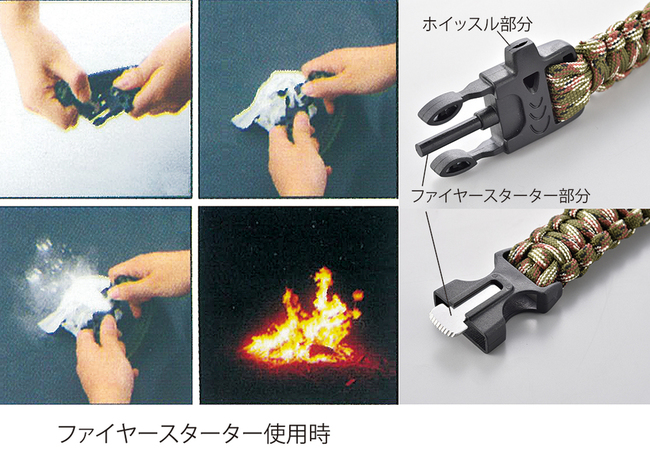 ホイッスル部分

ファイヤースターター部分

ファイヤースターター使用時