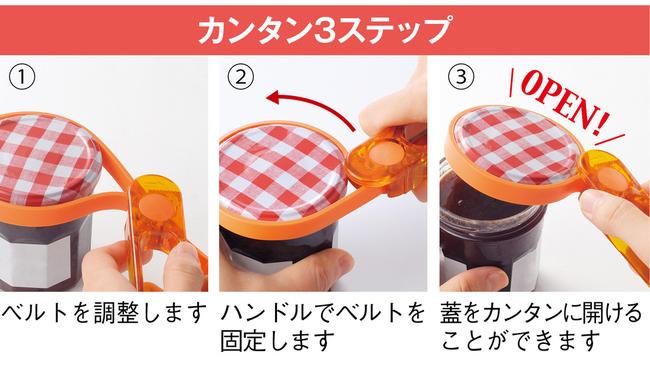 カンタン3ステップ

①

ベルトを調整します

②

ハンドルでベルトを固定します

③

OPEN!

蓋をカンタンに開けることができます